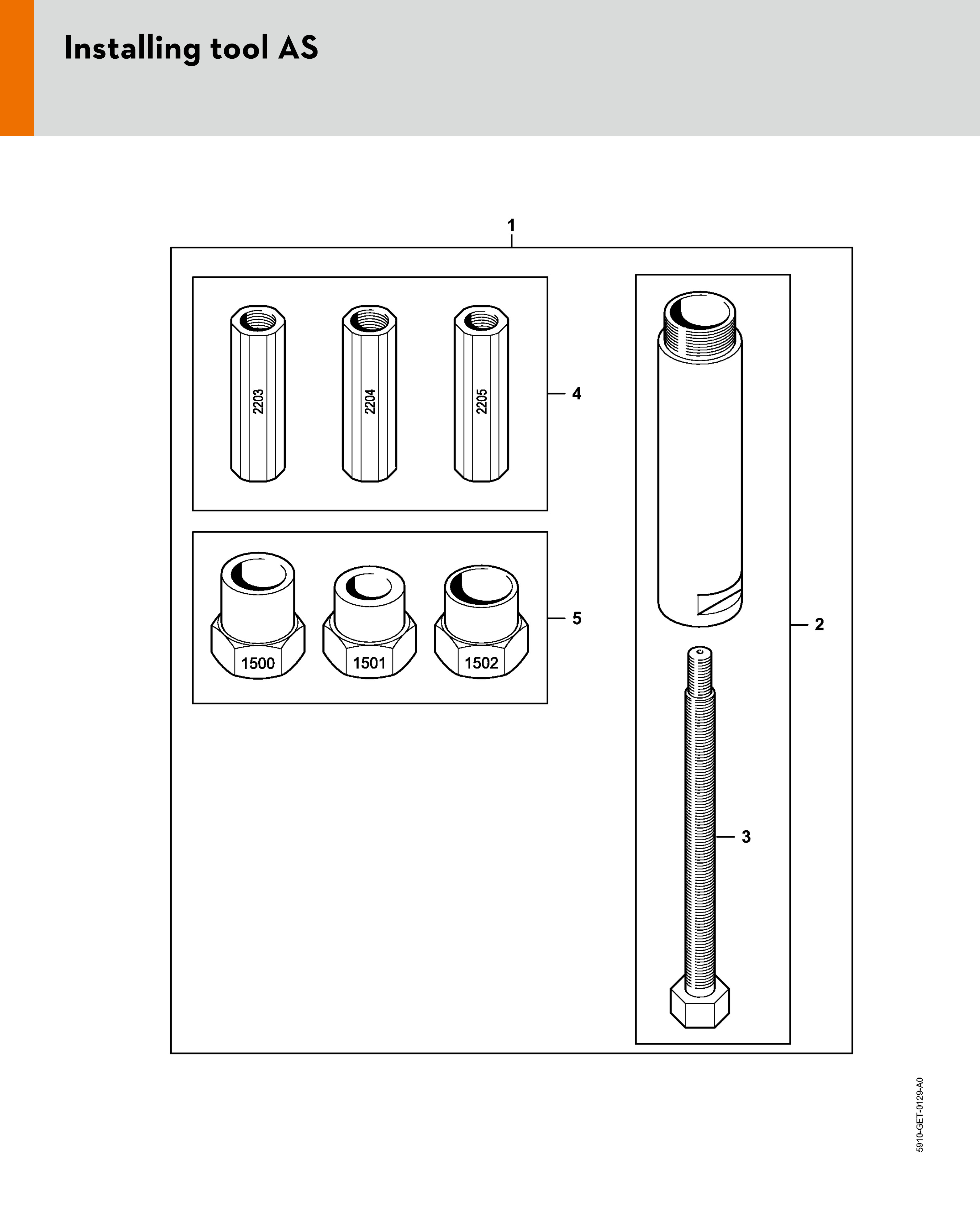 Installing tool AS

1

2203

2204

2205

4

1500

1501

1502

5

2

3

5910-GET-0129-A0